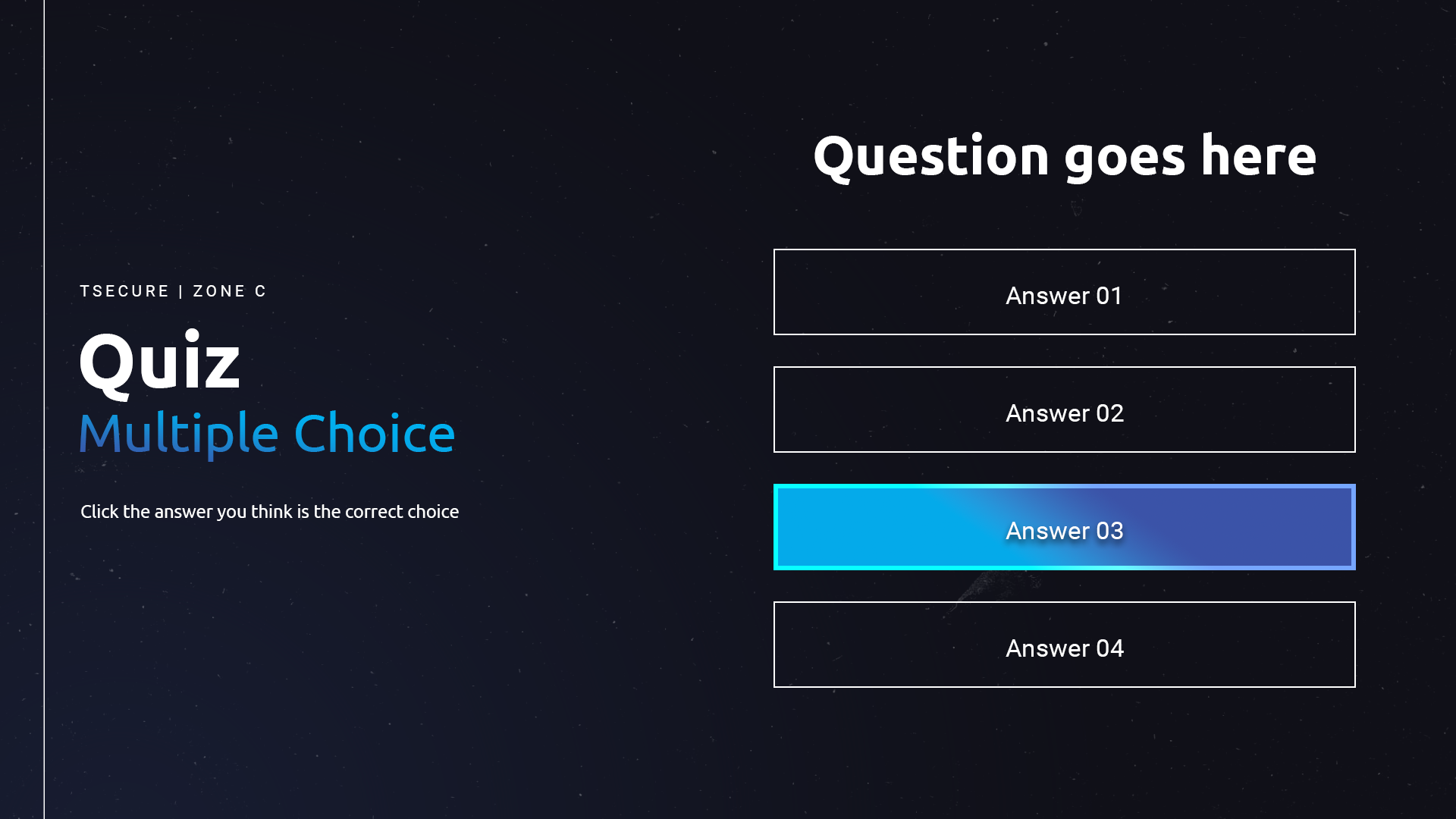 TSECURE | ZONE C

Quiz

Multiple Choice

Click the answer you think is the correct choice

Question goes here

Answer 01

Answer 02

Answer 03

Answer 04